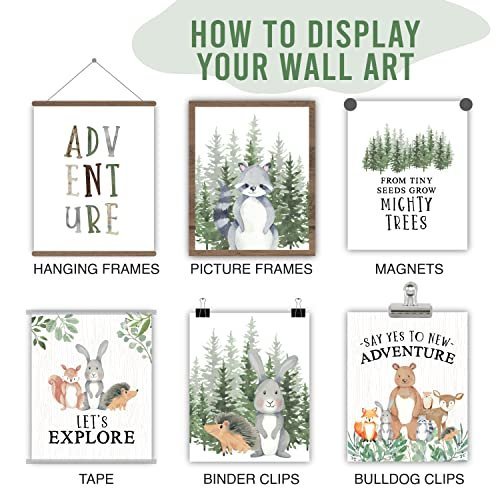 HOW TO DISPLAY YOUR WALL ART

ADV
ENT
URE

HANGING FRAMES

PICTURE FRAMES

FROM TINY SEEDS GROW MIGHTY TREES

MAGNETS

LET'S EXPLORE

TAPE

BINDER CLIPS

-SAY YES TO NEW- ADVENTURE

BULLDOG CLIPS